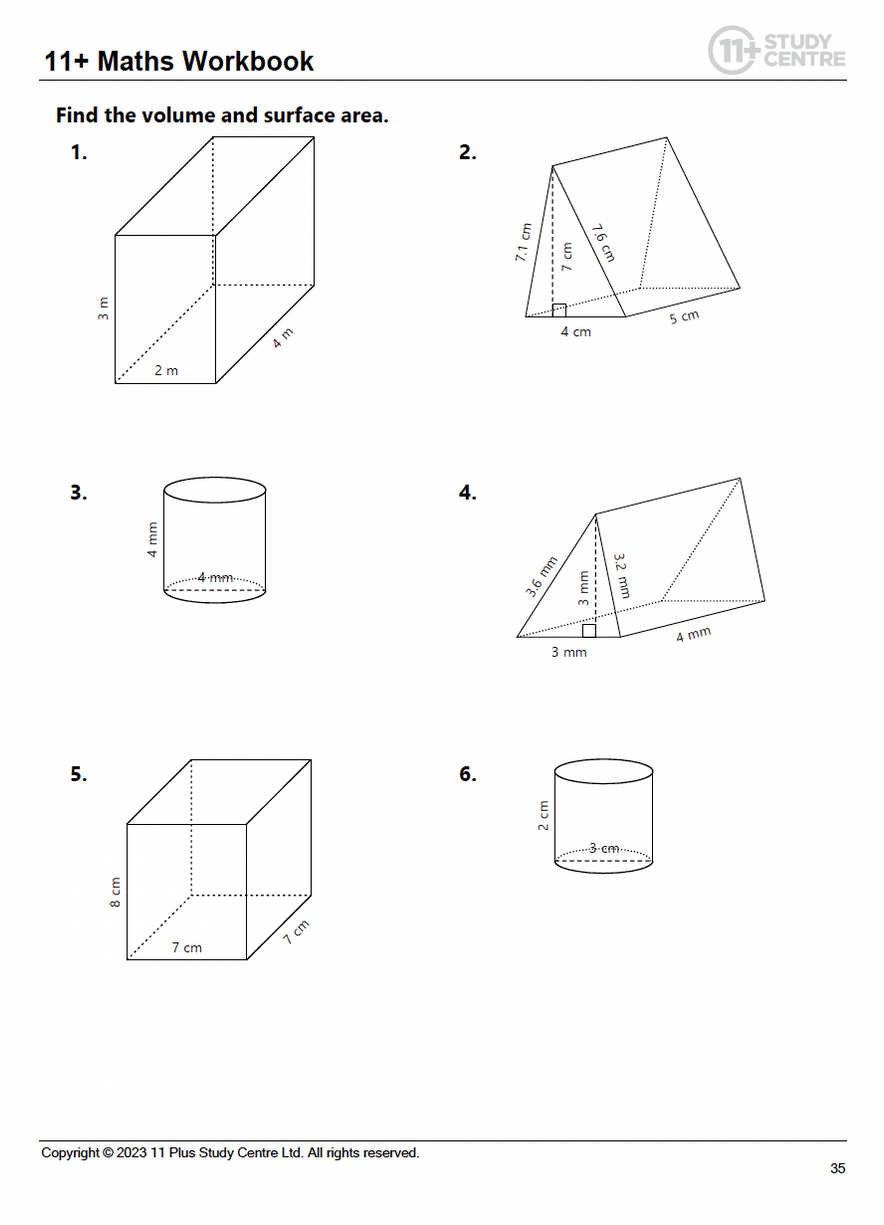 11+ Maths Workbook

11+ STUDY CENTRE

Find the volume and surface area.

1.

3 m
2 m
4 m

2.

7.1 cm
7 cm
7.6 cm
4 cm
5 cm

3.

4 mm
4 mm

4.

3.6 mm
3 mm
3.2 mm
3 mm
4 mm

5.

8 cm
7 cm
7 cm

6.

2 cm
3 cm

Copyright © 2023 11 Plus Study Centre Ltd. All rights reserved.

35